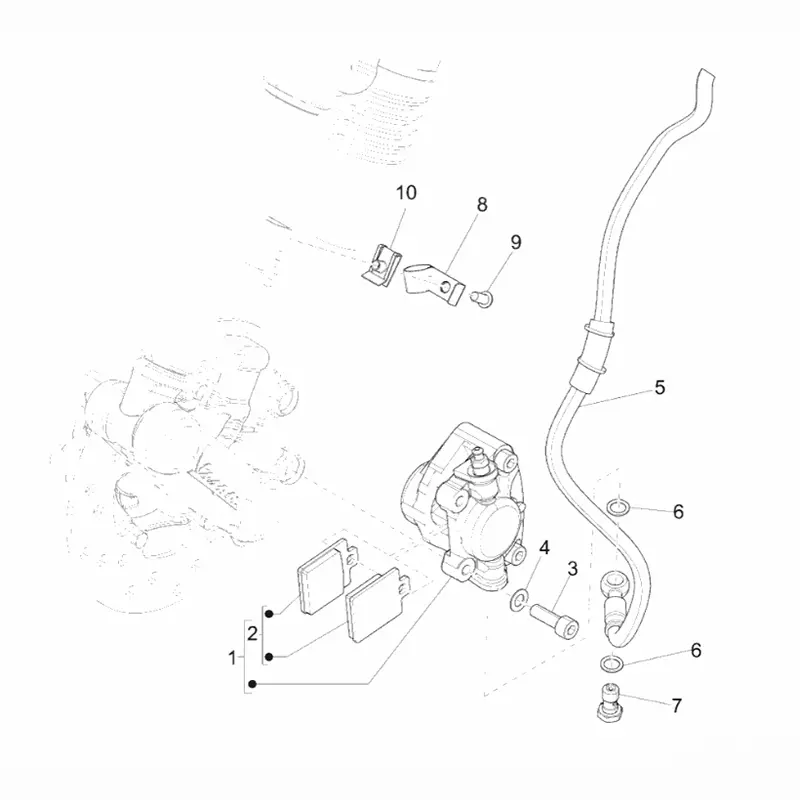 10
8
9
5
6
4
3
2
1
6
7