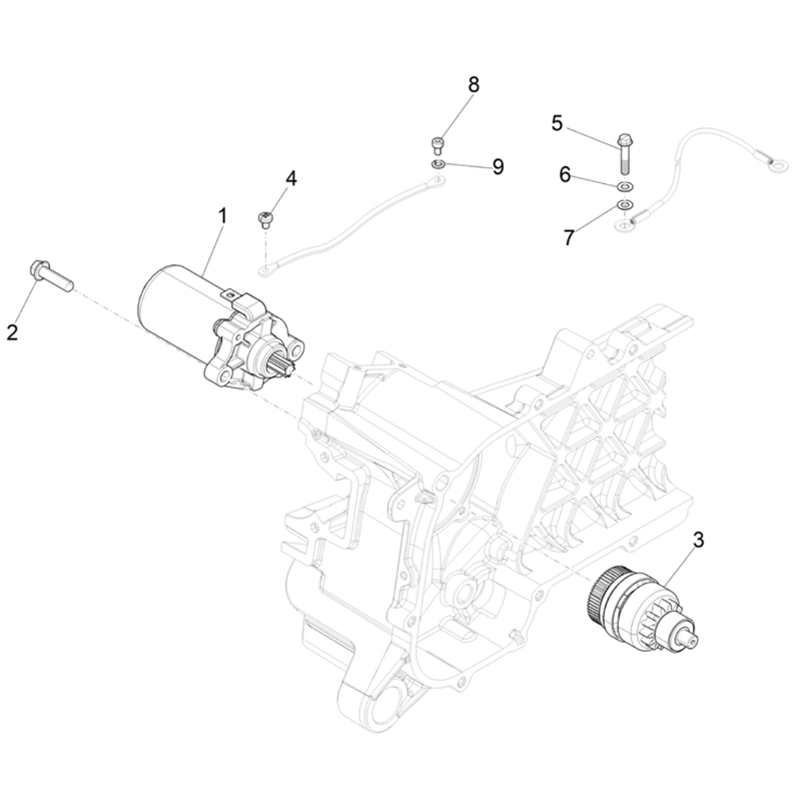 8
5
9
4
6
1
7
2
3